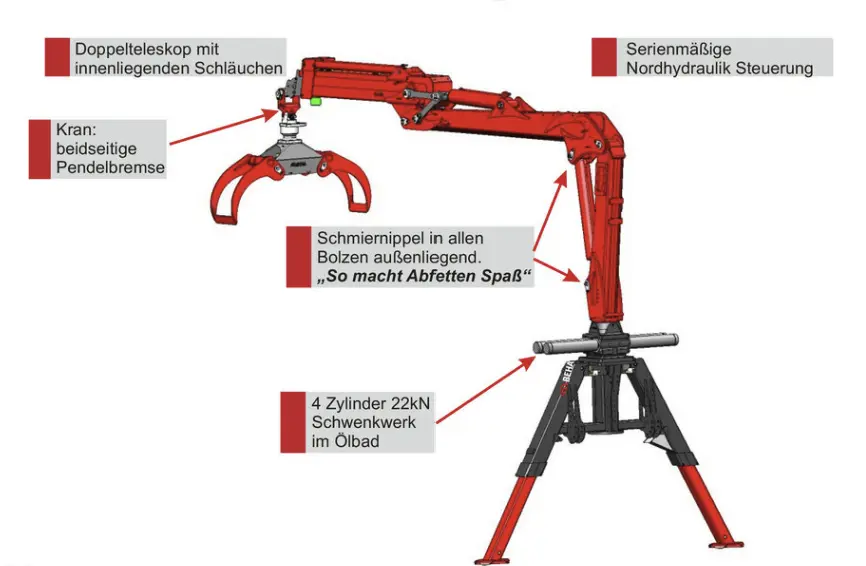 Doppelteleskop mit innenliegenden Schläuchen

Serienmäßige Nordhydraulik Steuerung

Kran: beidseitige Pendelbremse

Schmiernippel in allen Bolzen außenliegend. „So macht Abfetten Spaß“

4 Zylinder 22kN Schwenkwerk im Ölbad

BEHA