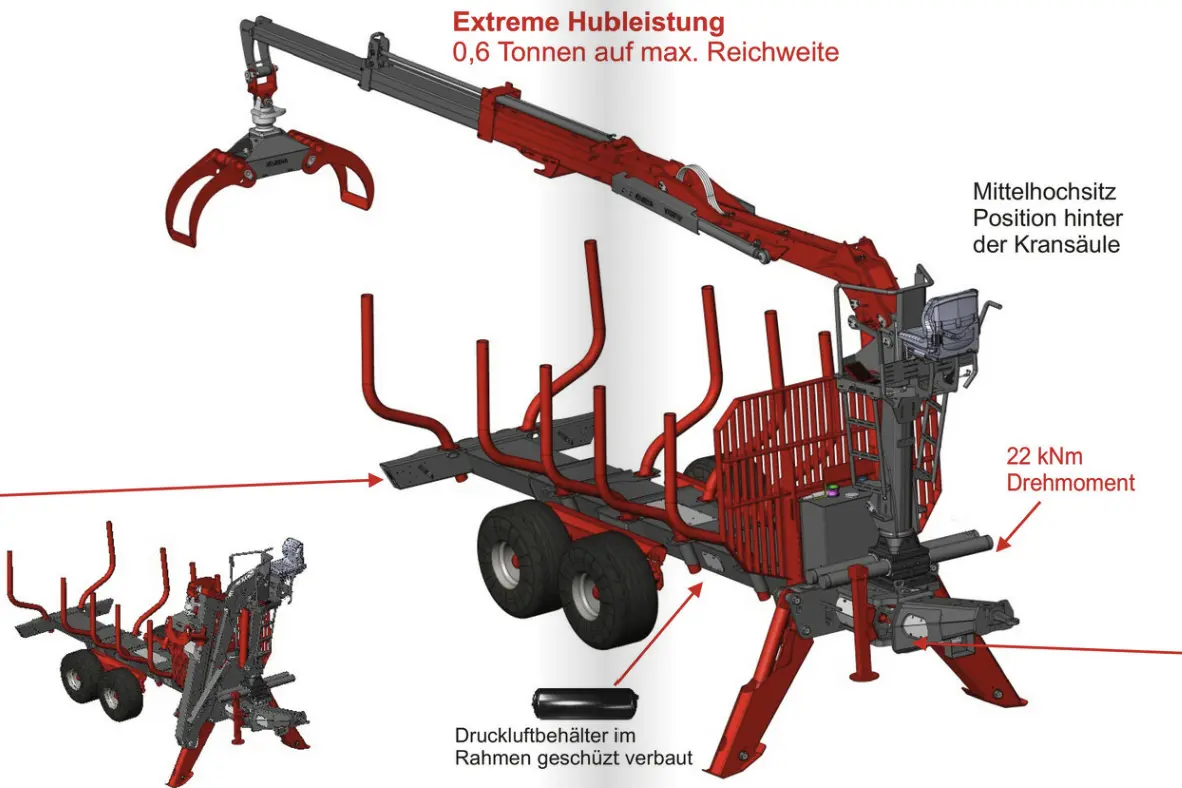 Extreme Hubleistung
0,6 Tonnen auf max. Reichweite

Mittelhochsitz Position hinter der Kransäule

22 kNm Drehmoment

Druckluftbehälter im Rahmen geschüzt verbaut